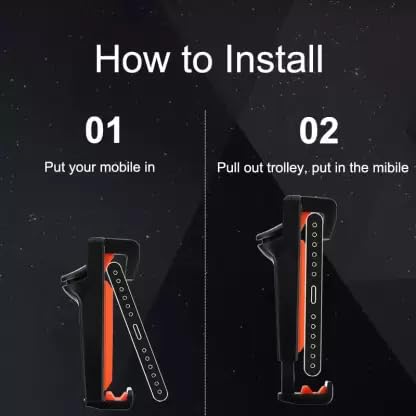 How to Install

01

Put your mobile in

02

Pull out trolley, put in the mibile