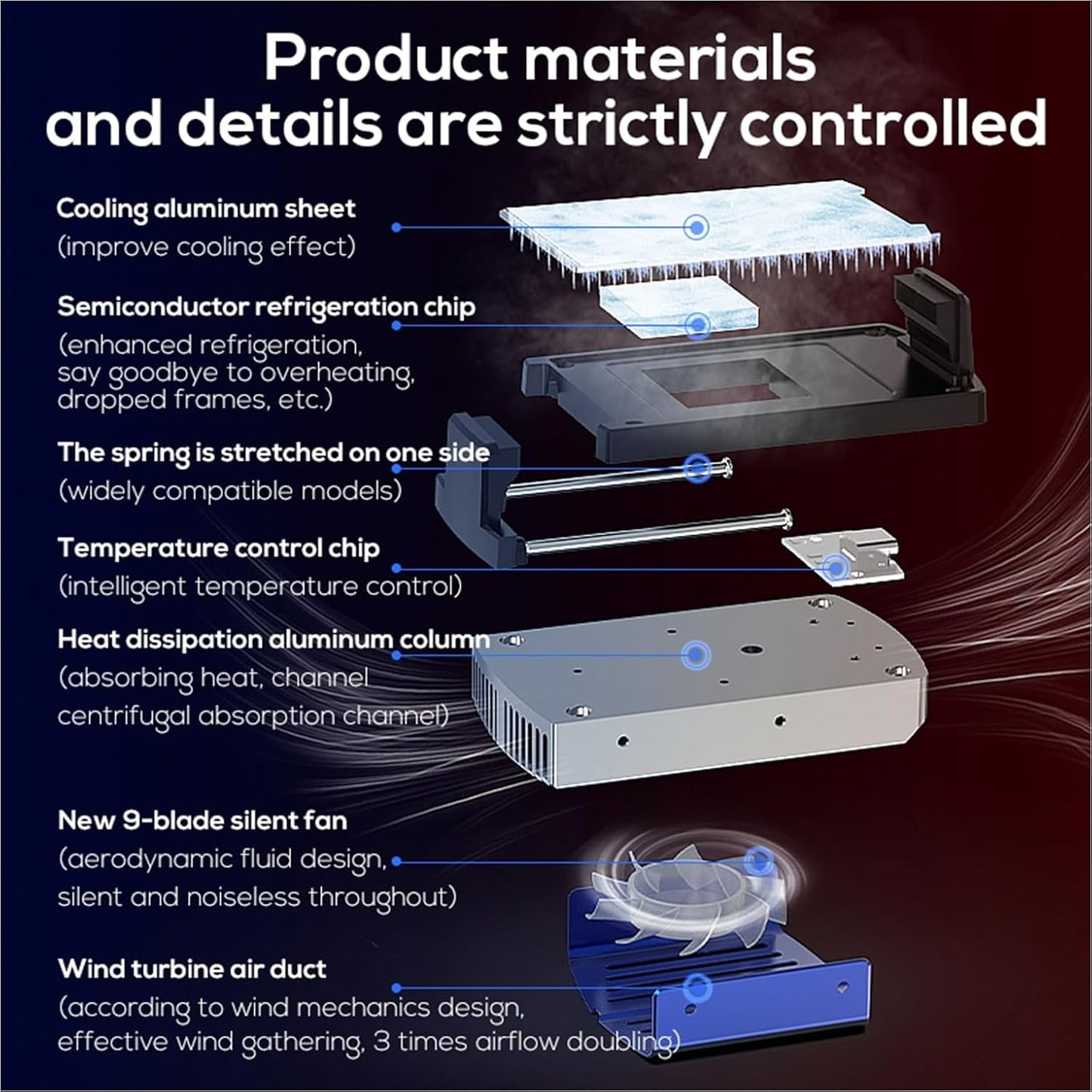 Product materials and details are strictly controlled

Cooling aluminum sheet
(improve cooling effect)

Semiconductor refrigeration chip
(enhanced refrigeration, say goodbye to overheating, dropped frames, etc.)

The spring is stretched on one side
(widely compatible models)

Temperature control chip
(intelligent temperature control)

Heat dissipation aluminum column
(absorbing heat, channel centrifugal absorption channel)

New 9-blade silent fan
(aerodynamic fluid design, silent and noiseless throughout)

Wind turbine air duct
(according to wind mechanics design, effective wind gathering, 3 times airflow doubling)