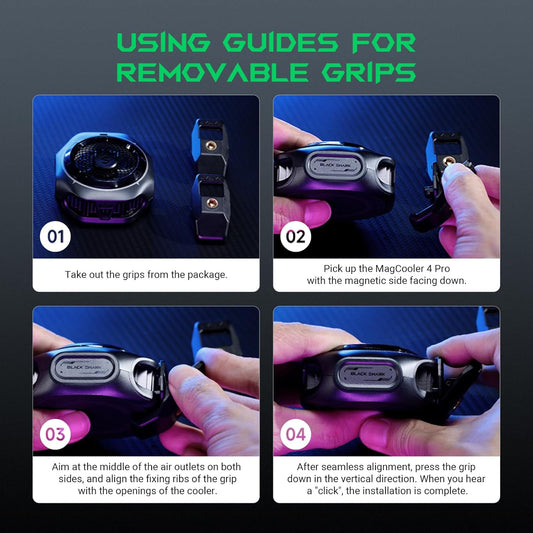 USING GUIDES FOR REMOVABLE GRIPS

01

Take out the grips from the package.

BLACK SHARK

02

Pick up the MagCooler 4 Pro with the magnetic side facing down.

BLACK SHARK

03

Aim at the middle of the air outlets on both sides, and align the fixing ribs of the grip with the openings of the cooler.

BLACK SHARK

04

After seamless alignment, press the grip down in the vertical direction. When you hear a "click", the installation is complete.